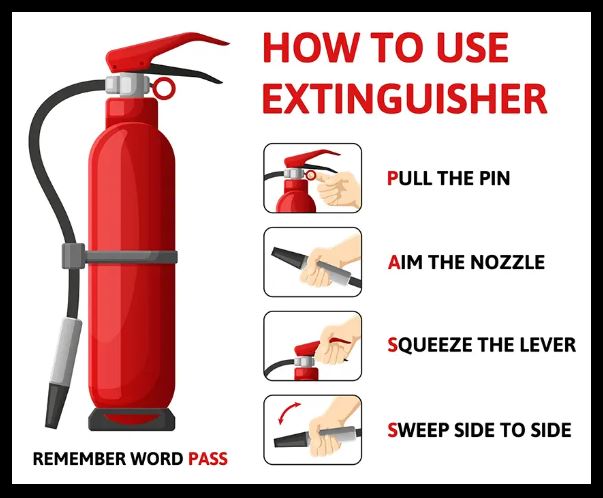 HOW TO USE EXTINGUISHER

PULL THE PIN

AIM THE NOZZLE

SQUEEZE THE LEVER

SWEEP SIDE TO SIDE

REMEMBER WORD PASS